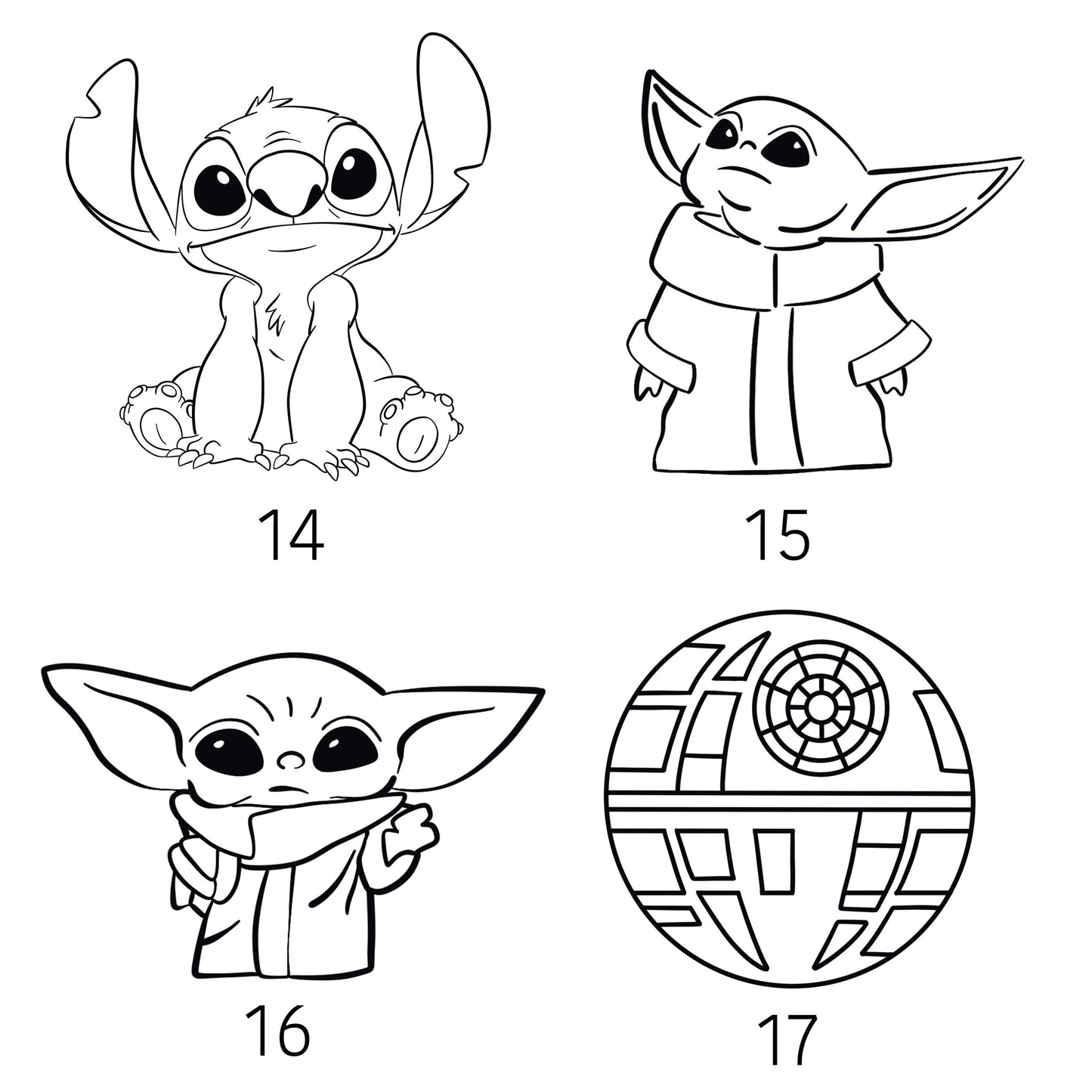 14

15

16

17